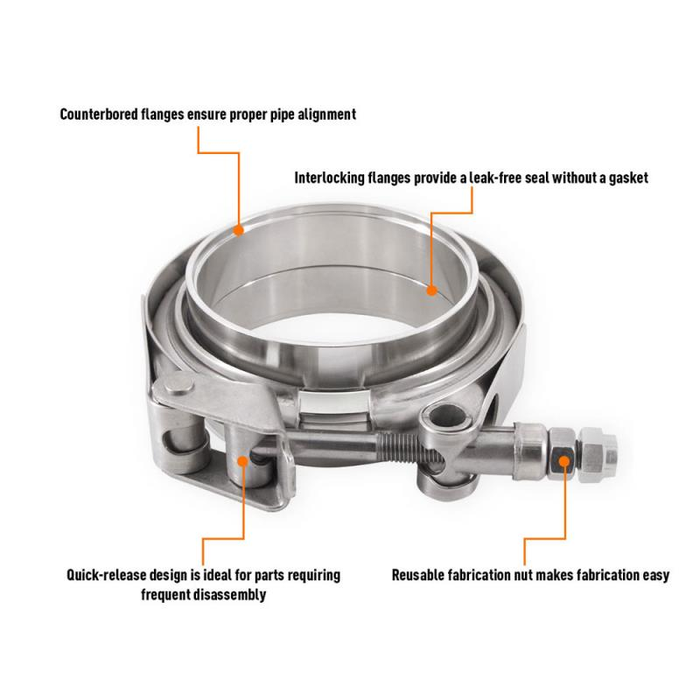 Counterbored flanges ensure proper pipe alignment

Interlocking flanges provide a leak-free seal without a gasket

Quick-release design is ideal for parts requiring frequent disassembly

Reusable fabrication nut makes fabrication easy