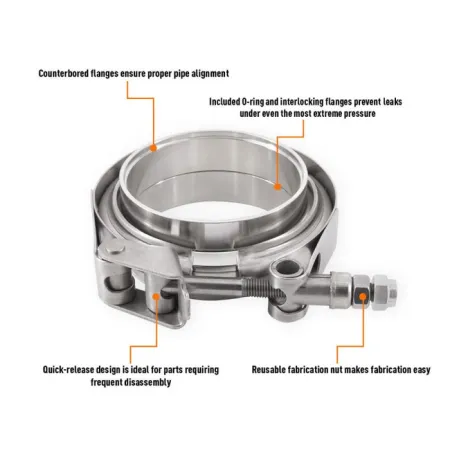 Counterbored flanges ensure proper pipe alignment

Included O-ring and interlocking flanges prevent leaks under even the most extreme pressure

Quick-release design is ideal for parts requiring frequent disassembly

Reusable fabrication nut makes fabrication easy