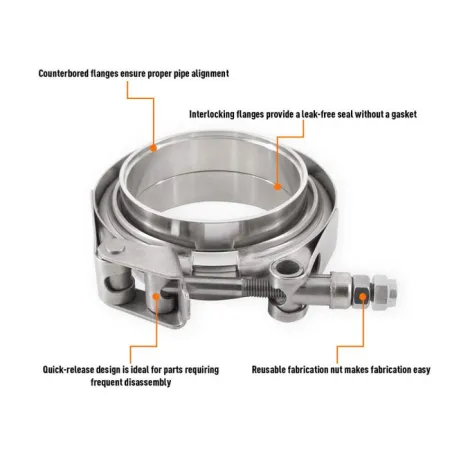 Counterbored flanges ensure proper pipe alignment

Interlocking flanges provide a leak-free seal without a gasket

Quick-release design is ideal for parts requiring frequent disassembly

Reusable fabrication nut makes fabrication easy