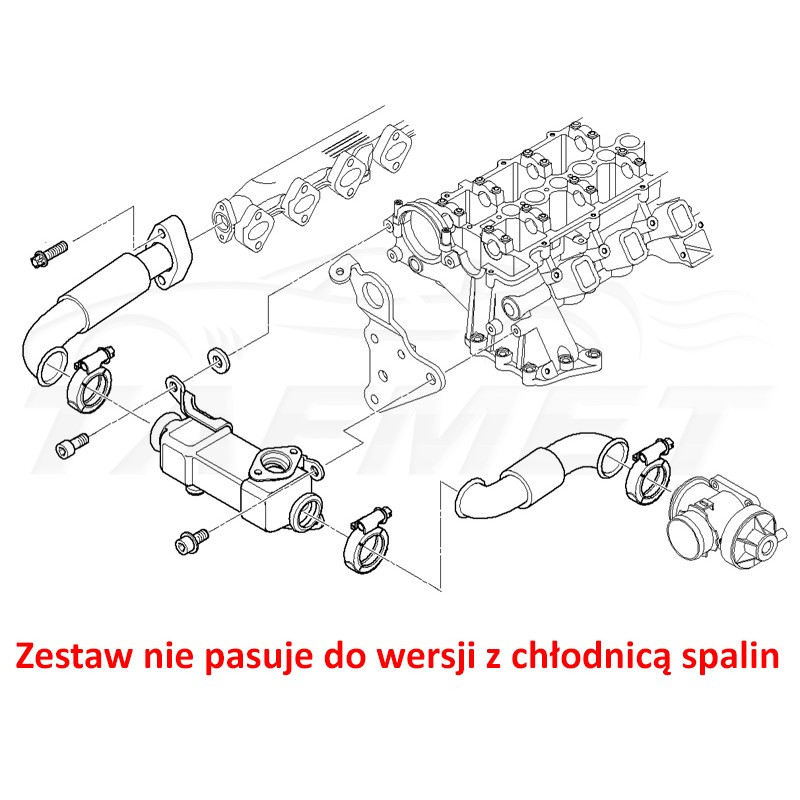 FAEMET

Zestaw nie pasuje do wersji z chłodnicą spalin