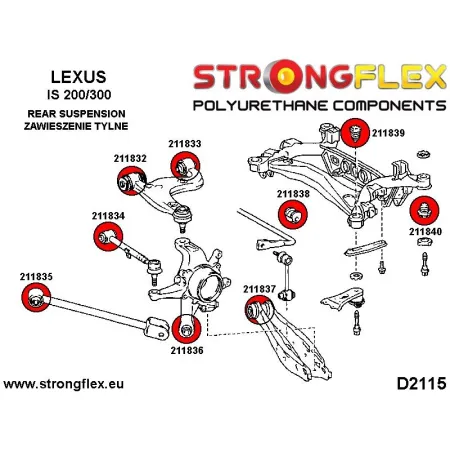 LEXUS
IS 200/300
REAR SUSPENSION
ZAWIESZENIE TYLNE

STRONGFLEX
POLYURETHANE COMPONENTS

211833
211832
211839
211838
211834
211840
211835
211837
211836

www.strongflex.eu

D2115