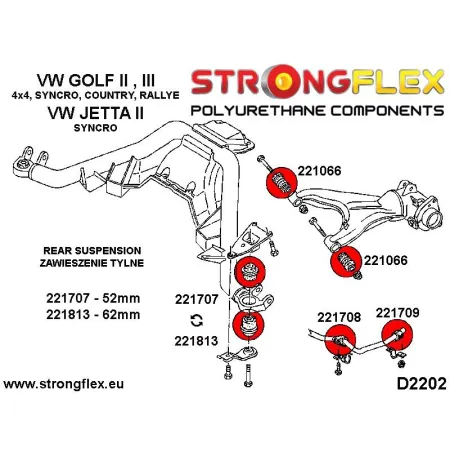 VW GOLF II , III
4x4, SYNCRO, COUNTRY, RALLYE
VW JETTA II
SYNCRO

STRONGFLEX
POLYURETHANE COMPONENTS

221066

221066

REAR SUSPENSION
ZAWIESZENIE TYLNE

221707 - 52mm
221813 - 62mm

221707

221813

221708

221709

www.strongflex.eu

D2202