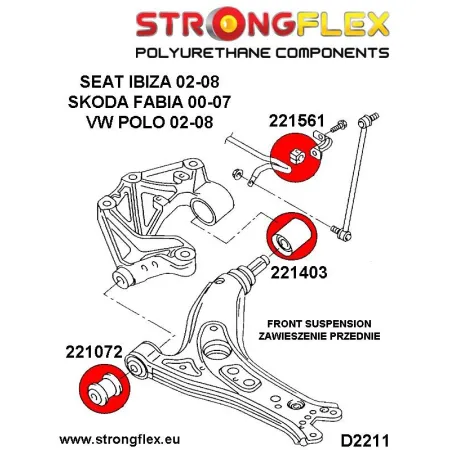 STRONGFLEX
POLYURETHANE COMPONENTS

SEAT IBIZA 02-08
SKODA FABIA 00-07
VW POLO 02-08

221561

221403

FRONT SUSPENSION
ZAWIESZENIE PRZEDNIE

221072

www.strongflex.eu

D2211