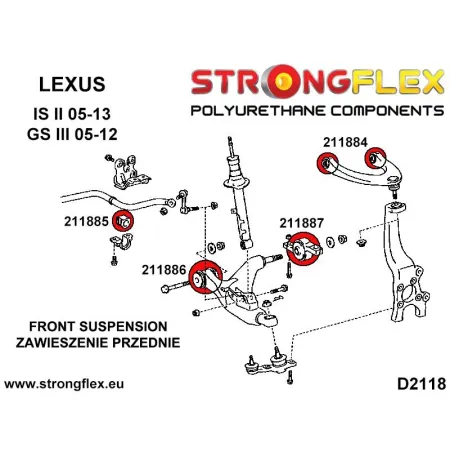 LEXUS

IS II 05-13
GS III 05-12

STRONGFLEX
POLYURETHANE COMPONENTS

211884

211885

211887

211886

FRONT SUSPENSION
ZAWIESZENIE PRZEDNIE

www.strongflex.eu

D2118