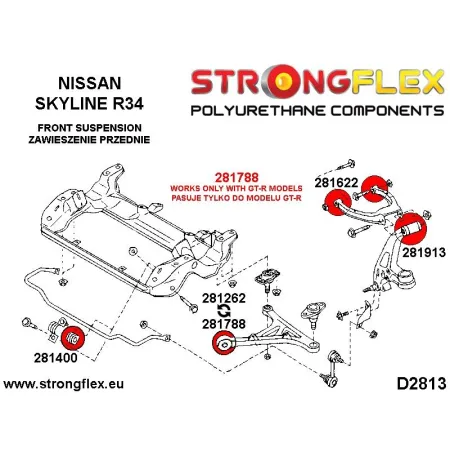 NISSAN
SKYLINE R34

FRONT SUSPENSION
ZAWIESZENIE PRZEDNIE

STRONGFLEX
POLYURETHANE COMPONENTS

281788
WORKS ONLY WITH GT-R MODELS
PASUJE TYLKO DO MODELU GT-R

281622

281913

281262

281788

281400

www.strongflex.eu

D2813