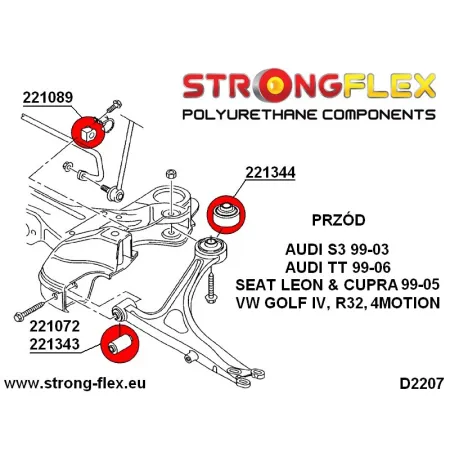 STRONGFLEX
POLYURETHANE COMPONENTS

221089

221344

PRZÓD

AUDI S3 99-03
AUDI TT 99-06
SEAT LEON & CUPRA 99-05
VW GOLF IV, R32, 4MOTION

221072
221343

www.strong-flex.eu

D2207