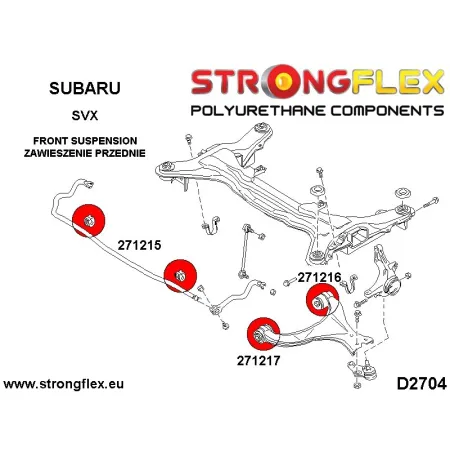 STRONGFLEX
POLYURETHANE COMPONENTS

SUBARU

SVX

FRONT SUSPENSION
ZAWIESZENIE PRZEDNIE

271215

271216

271217

www.strongflex.eu

D2704