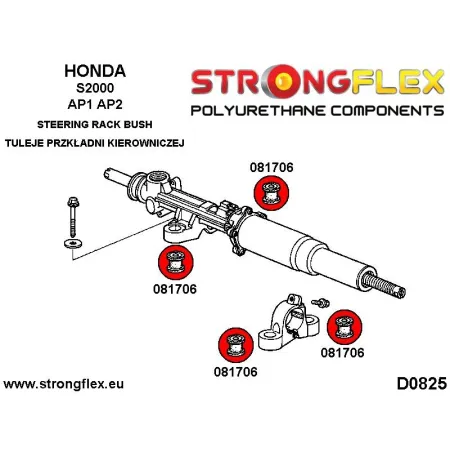 HONDA
S2000
AP1 AP2
STEERING RACK BUSH
TULEJE PRZKŁADNI KIEROWNICZEJ

STRONGFLEX
POLYURETHANE COMPONENTS

081706

081706

081706

081706

www.strongflex.eu

D0825