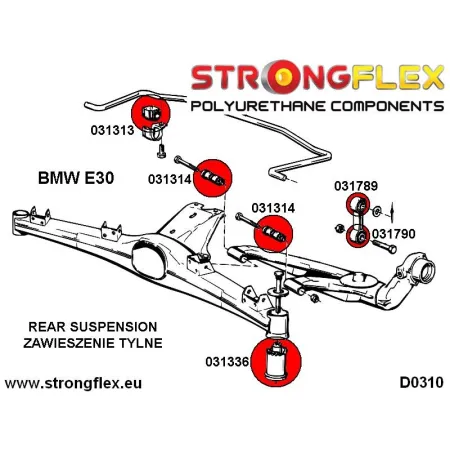 STRONGFLEX
POLYURETHANE COMPONENTS

031313

BMW E30

031314

031789

031314

031790

REAR SUSPENSION
ZAWIESZENIE TYLNE

031336

www.strongflex.eu

D0310