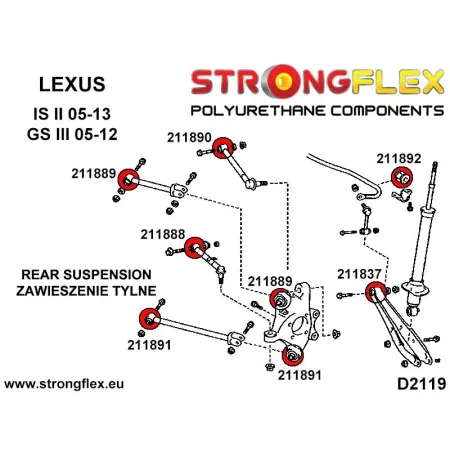 LEXUS
IS II 05-13
GS III 05-12

STRONGFLEX
POLYURETHANE COMPONENTS

211890
211889
211892
211888
REAR SUSPENSION
ZAWIESZENIE TYLNE
211889
211837
211891
211891

www.strongflex.eu
D2119