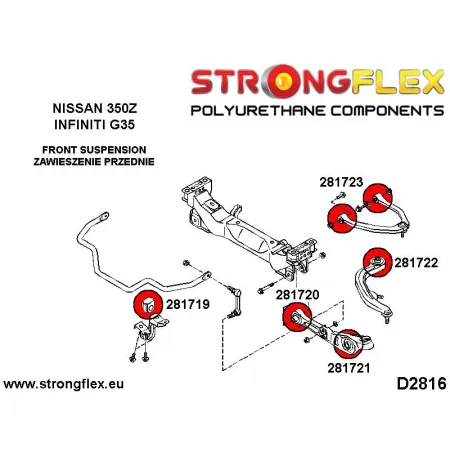 STRONGFLEX
POLYURETHANE COMPONENTS

NISSAN 350Z
INFINITI G35

FRONT SUSPENSION
ZAWIESZENIE PRZEDNIE

281723

281722

281720

281719

281721

www.strongflex.eu

D2816