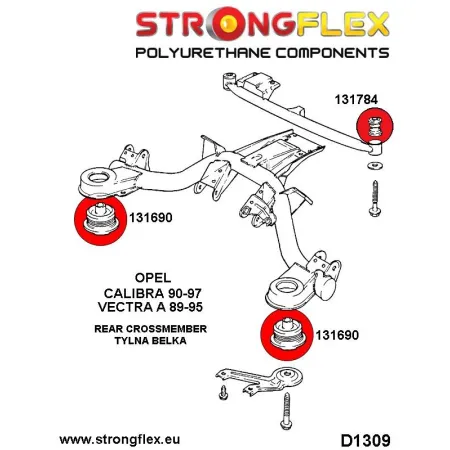 STRONGFLEX
POLYURETHANE COMPONENTS

131784

131690

OPEL
CALIBRA 90-97
VECTRA A 89-95

REAR CROSSMEMBER
TYLNA BELKA

131690

www.strongflex.eu

D1309