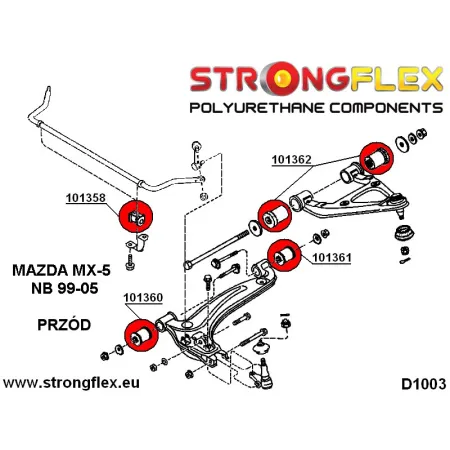 STRONGFLEX
POLYURETHANE COMPONENTS

101362

101358

101361

MAZDA MX-5
NB 99-05

101360

PRZÓD

www.strongflex.eu

D1003