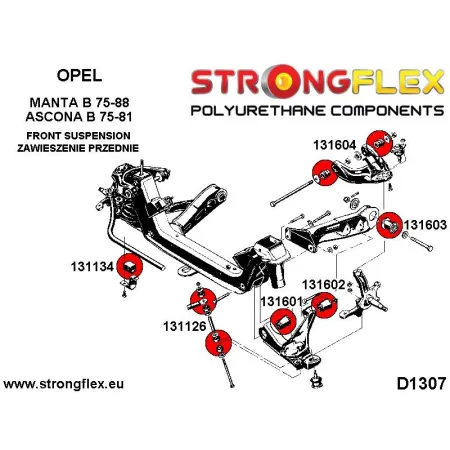 OPEL

MANTA B 75-88
ASCONA B 75-81

FRONT SUSPENSION
ZAWIESZENIE PRZEDNIE

STRONGFLEX
POLYURETHANE COMPONENTS

131604

131603

131134

131602

131601

131126

www.strongflex.eu

D1307