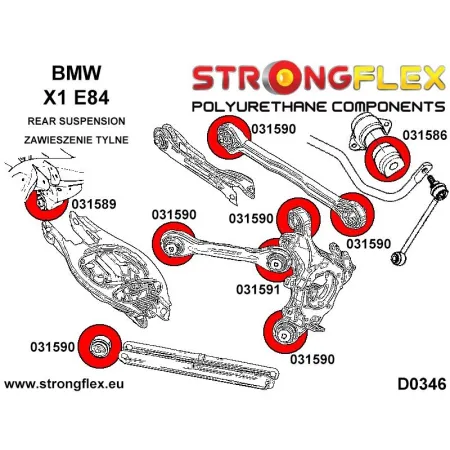 BMW
X1 E84
REAR SUSPENSION
ZAWIESZENIE TYLNE

STRONGFLEX
POLYURETHANE COMPONENTS

031590
031586
031589
031590
031590
031590
031591
031590
031590

www.strongflex.eu

D0346