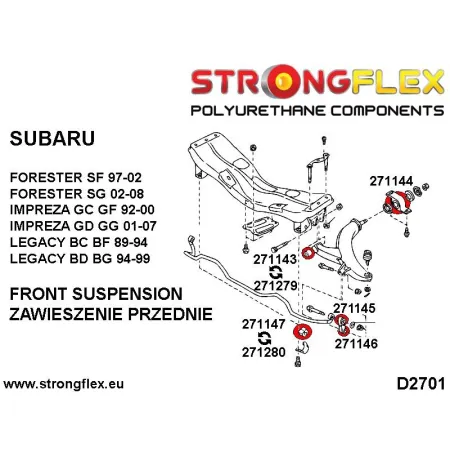 STRONGFLEX
POLYURETHANE COMPONENTS

SUBARU

FORESTER SF 97-02
FORESTER SG 02-08
IMPREZA GC GF 92-00
IMPREZA GD GG 01-07
LEGACY BC BF 89-94
LEGACY BD BG 94-99

FRONT SUSPENSION
ZAWIESZENIE PRZEDNIE

271144

271143
271279

271145

271147
271280

271146

www.strongflex.eu

D2701