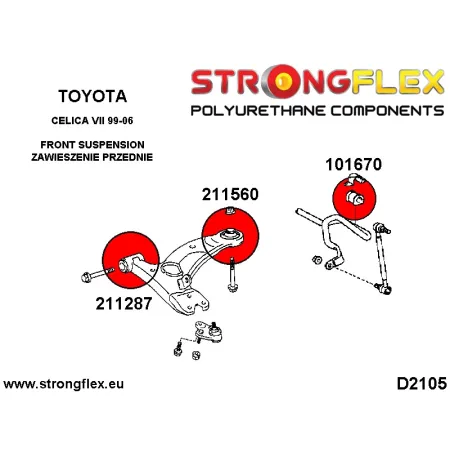 TOYOTA

CELICA VII 99-06

FRONT SUSPENSION
ZAWIESZENIE PRZEDNIE

STRONGFLEX
POLYURETHANE COMPONENTS

101670

211560

211287

www.strongflex.eu

D2105