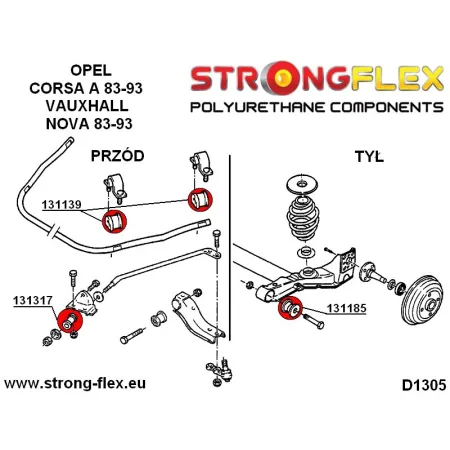 OPEL
CORSA A 83-93
VAUXHALL
NOVA 83-93

STRONGFLEX
POLYURETHANE COMPONENTS

PRZÓD

TYŁ

131139

131317

131185

www.strong-flex.eu

D1305