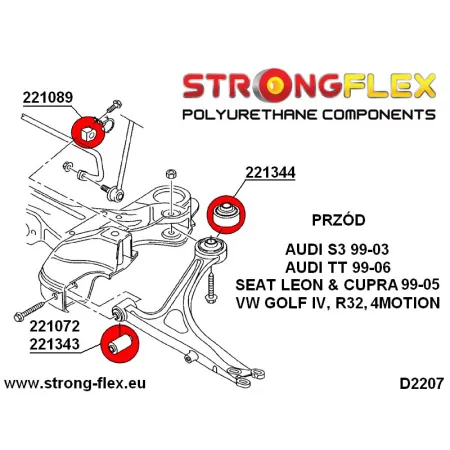 STRONGFLEX
POLYURETHANE COMPONENTS

221089

221344

PRZÓD

AUDI S3 99-03
AUDI TT 99-06
SEAT LEON & CUPRA 99-05
VW GOLF IV, R32, 4MOTION

221072
221343

www.strong-flex.eu

D2207