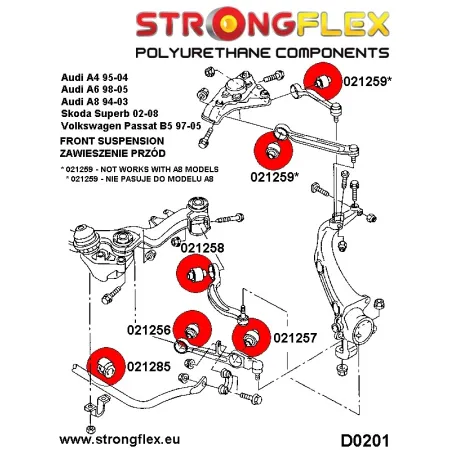 STRONGFLEX
POLYURETHANE COMPONENTS

Audi A4 95-04
Audi A6 98-05
Audi A8 94-03
Skoda Superb 02-08
Volkswagen Passat B5 97-05

FRONT SUSPENSION
ZAWIESZENIE PRZÓD

* 021259 - NOT WORKS WITH A8 MODELS
* 021259 - NIE PASUJE DO MODELU A8

021259*

021259*

021258

021256

021257

021285

www.strongflex.eu

D0201