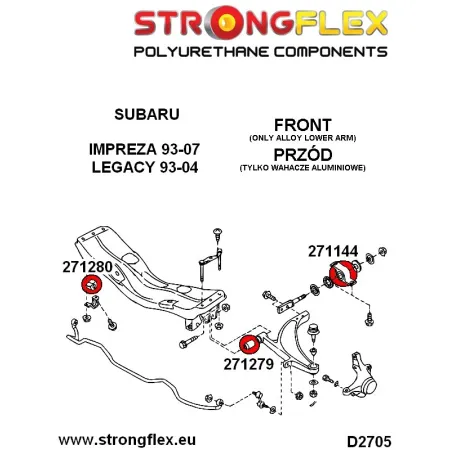 STRONGFLEX
POLYURETHANE COMPONENTS

SUBARU

IMPREZA 93-07
LEGACY 93-04

FRONT
(ONLY ALLOY LOWER ARM)
PRZÓD
(TYLKO WAHACZE ALUMINIOWE)

271280

271144

271279

www.strongflex.eu

D2705