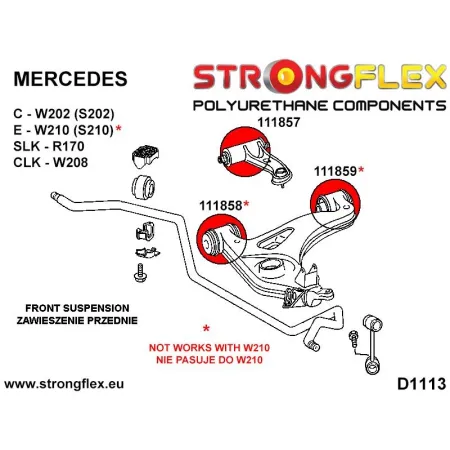 MERCEDES

C - W202 (S202)
E - W210 (S210)*
SLK - R170
CLK - W208

STRONGFLEX
POLYURETHANE COMPONENTS

111857

111859*

111858*

FRONT SUSPENSION
ZAWIESZENIE PRZEDNIE

*
NOT WORKS WITH W210
NIE PASUJE DO W210

www.strongflex.eu

D1113