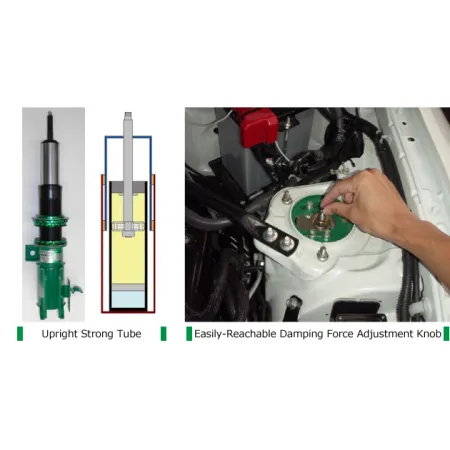 Upright Strong Tube

Easily-Reachable Damping Force Adjustment Knob