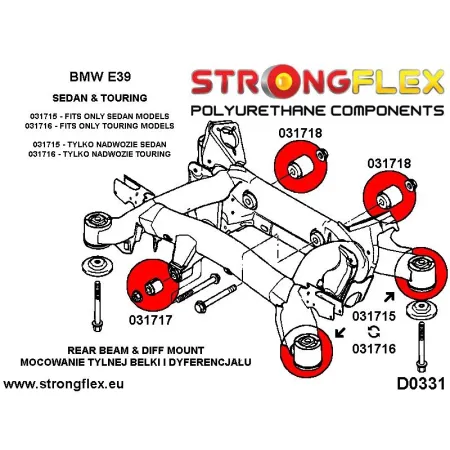 BMW E39

SEDAN & TOURING

031715 - FITS ONLY SEDAN MODELS
031716 - FITS ONLY TOURING MODELS

031715 - TYLKO NADWOZIE SEDAN
031716 - TYLKO NADWOZIE TOURING

STRONGFLEX

POLYURETHANE COMPONENTS

031718

031718

031717

031715

031716

REAR BEAM & DIFF MOUNT
MOCOWANIE TYLNEJ BELKI I DYFERENCJAŁU

www.strongflex.eu

D0331