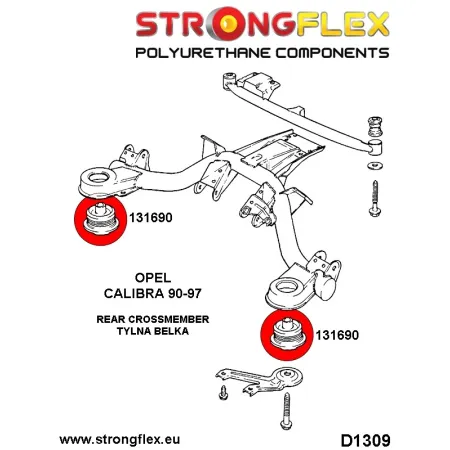 STRONGFLEX
POLYURETHANE COMPONENTS

131690

OPEL
CALIBRA 90-97

REAR CROSSMEMBER
TYLNA BELKA

131690

www.strongflex.eu

D1309