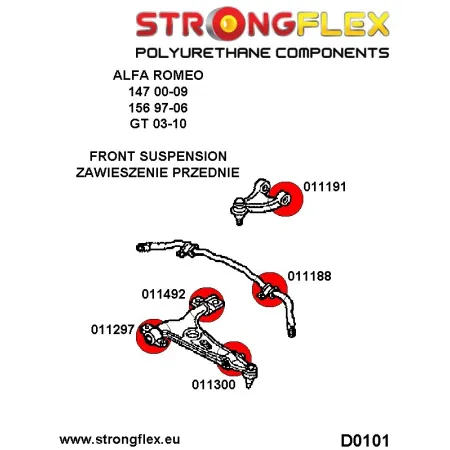 STRONGFLEX
POLYURETHANE COMPONENTS

ALFA ROMEO
147 00-09
156 97-06
GT 03-10

FRONT SUSPENSION
ZAWIESZENIE PRZEDNIE

011191

011188

011492

011297

011300

www.strongflex.eu

D0101