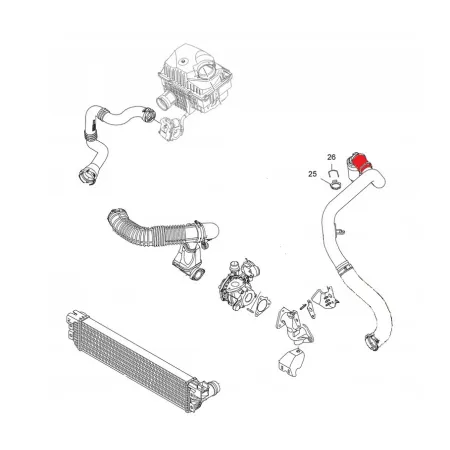 26
25