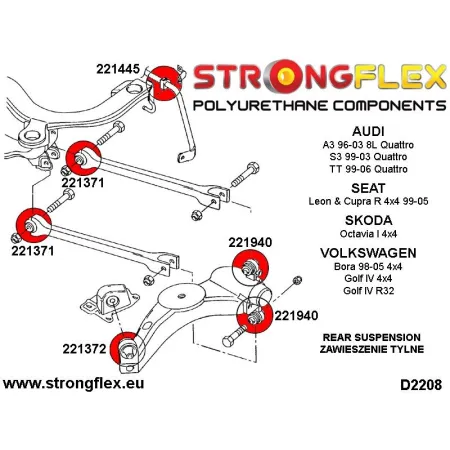 221445

STRONGFLEX
POLYURETHANE COMPONENTS

AUDI
A3 96-03 8L Quattro
S3 99-03 Quattro
TT 99-06 Quattro

SEAT
Leon & Cupra R 4x4 99-05

SKODA
Octavia I 4x4

VOLKSWAGEN
Bora 98-05 4x4
Golf IV 4x4
Golf IV R32

221371

221371

221940

221940

221372

REAR SUSPENSION
ZAWIESZENIE TYLNE

www.strongflex.eu

D2208