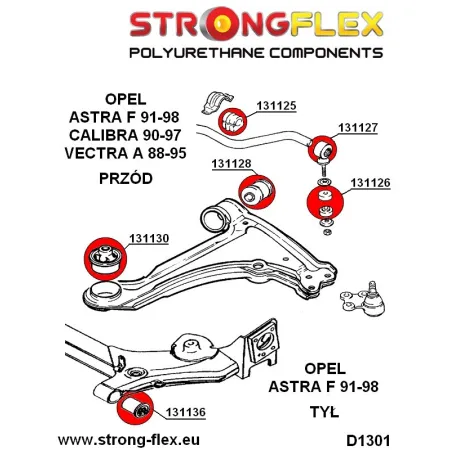 STRONGFLEX
POLYURETHANE COMPONENTS

OPEL
ASTRA F 91-98
CALIBRA 90-97
VECTRA A 88-95
PRZÓD

131125
131127
131128
131126
131130

OPEL
ASTRA F 91-98
TYŁ

131136

www.strong-flex.eu

D1301