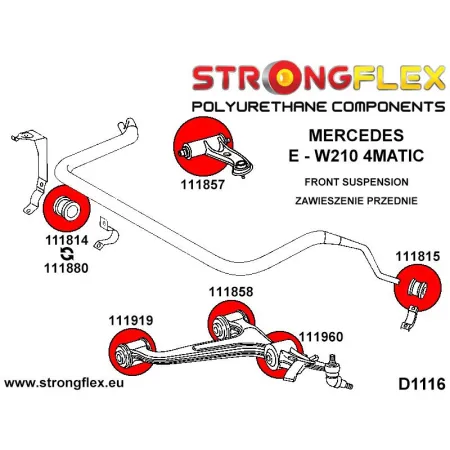 STRONGFLEX
POLYURETHANE COMPONENTS

MERCEDES
E - W210 4MATIC

FRONT SUSPENSION
ZAWIESZENIE PRZEDNIE

111857

111814
111880

111815

111858

111919

111960

www.strongflex.eu

D1116