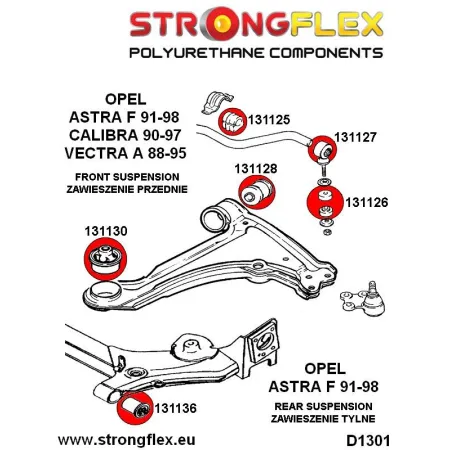 STRONGFLEX
POLYURETHANE COMPONENTS

OPEL
ASTRA F 91-98
CALIBRA 90-97
VECTRA A 88-95

FRONT SUSPENSION
ZAWIESZENIE PRZEDNIE

131125

131127

131128

131126

131130

OPEL
ASTRA F 91-98

REAR SUSPENSION
ZAWIESZENIE TYLNE

131136

www.strongflex.eu

D1301