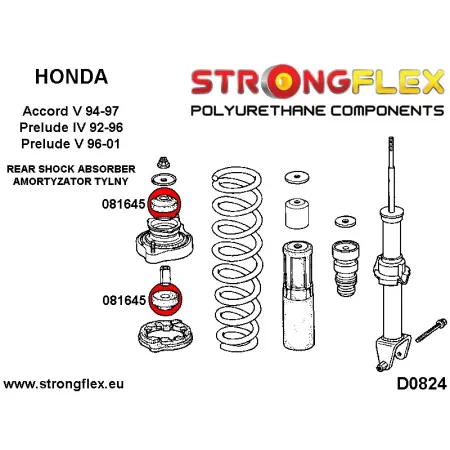 HONDA

Accord V 94-97
Prelude IV 92-96
Prelude V 96-01

REAR SHOCK ABSORBER
AMORTYZATOR TYLNY

STRONGFLEX
POLYURETHANE COMPONENTS

081645

081645

www.strongflex.eu

D0824