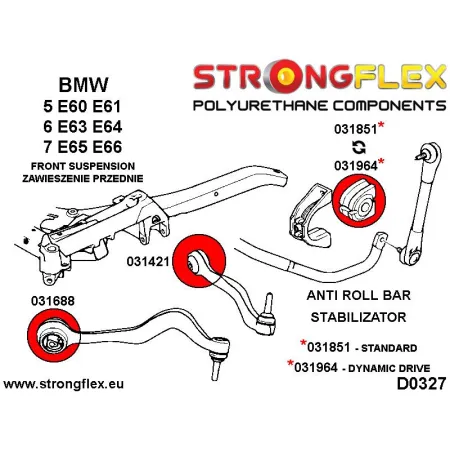 BMW
5 E60 E61
6 E63 E64
7 E65 E66
FRONT SUSPENSION
ZAWIESZENIE PRZEDNIE

STRONGFLEX
POLYURETHANE COMPONENTS

031851*
031964*

031421

031688

ANTI ROLL BAR
STABILIZATOR

*031851 - STANDARD
*031964 - DYNAMIC DRIVE

www.strongflex.eu

D0327