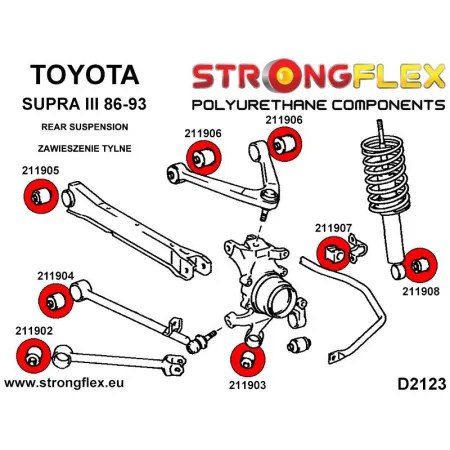 TOYOTA
SUPRA III 86-93
REAR SUSPENSION
ZAWIESZENIE TYLNE

STRONGFLEX
POLYURETHANE COMPONENTS

211906
211906
211905
211907
211904
211908
211902
211903

www.strongflex.eu
D2123