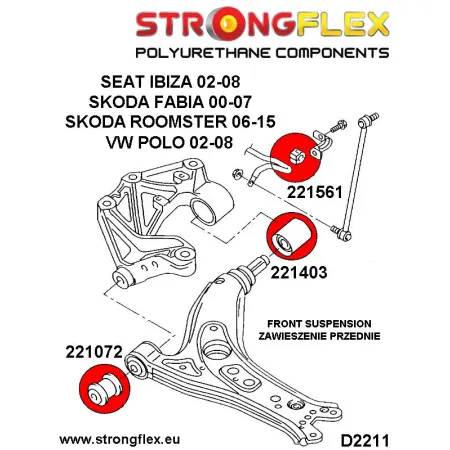 STRONGFLEX
POLYURETHANE COMPONENTS

SEAT IBIZA 02-08
SKODA FABIA 00-07
SKODA ROOMSTER 06-15
VW POLO 02-08

221561

221403

FRONT SUSPENSION
ZAWIESZENIE PRZEDNIE

221072

www.strongflex.eu

D2211