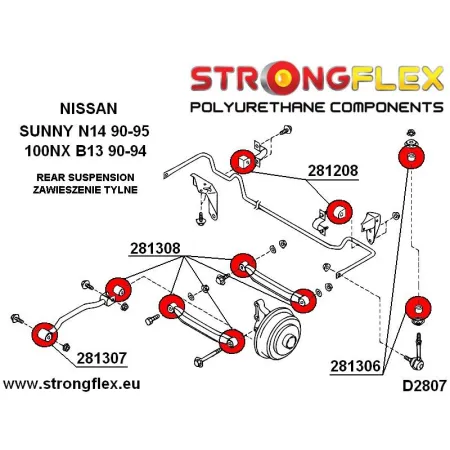 STRONGFLEX
POLYURETHANE COMPONENTS

NISSAN
SUNNY N14 90-95
100NX B13 90-94

REAR SUSPENSION
ZAWIESZENIE TYLNE

281208

281308

281307

281306

www.strongflex.eu

D2807