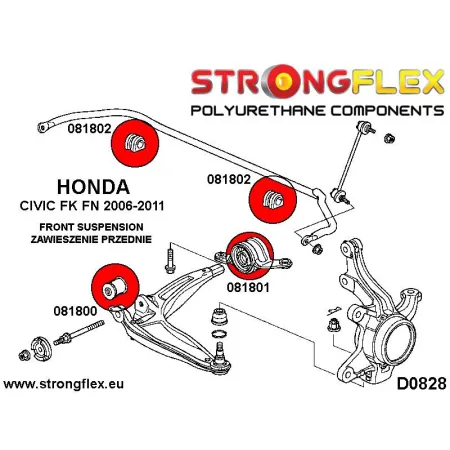 STRONGFLEX
POLYURETHANE COMPONENTS

081802

HONDA
CIVIC FK FN 2006-2011

FRONT SUSPENSION
ZAWIESZENIE PRZEDNIE

081802

081801

081800

www.strongflex.eu

D0828