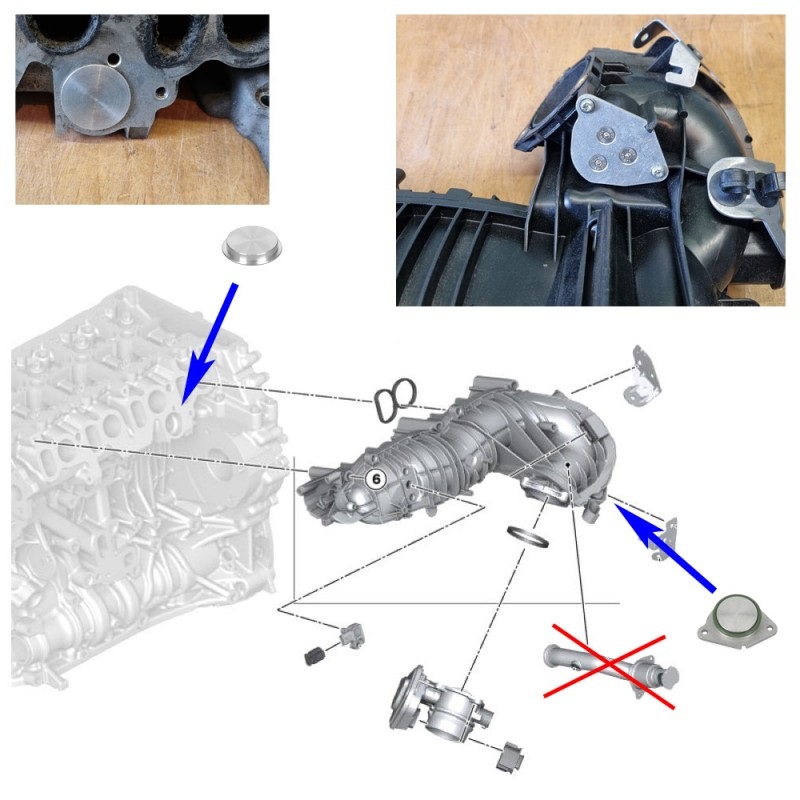 6