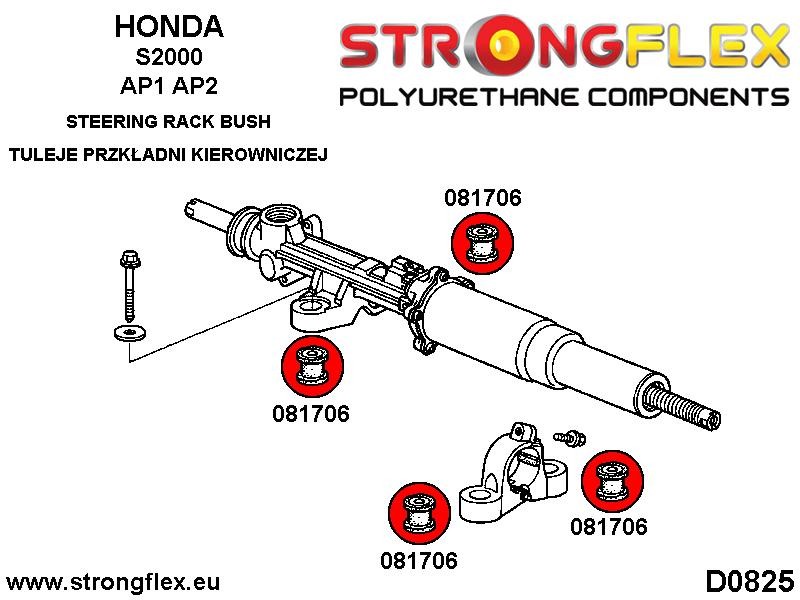 HONDA
S2000
AP1 AP2
STEERING RACK BUSH
TULEJE PRZKŁADNI KIEROWNICZEJ

STRONGFLEX
POLYURETHANE COMPONENTS

081706

081706

081706

081706

www.strongflex.eu

D0825