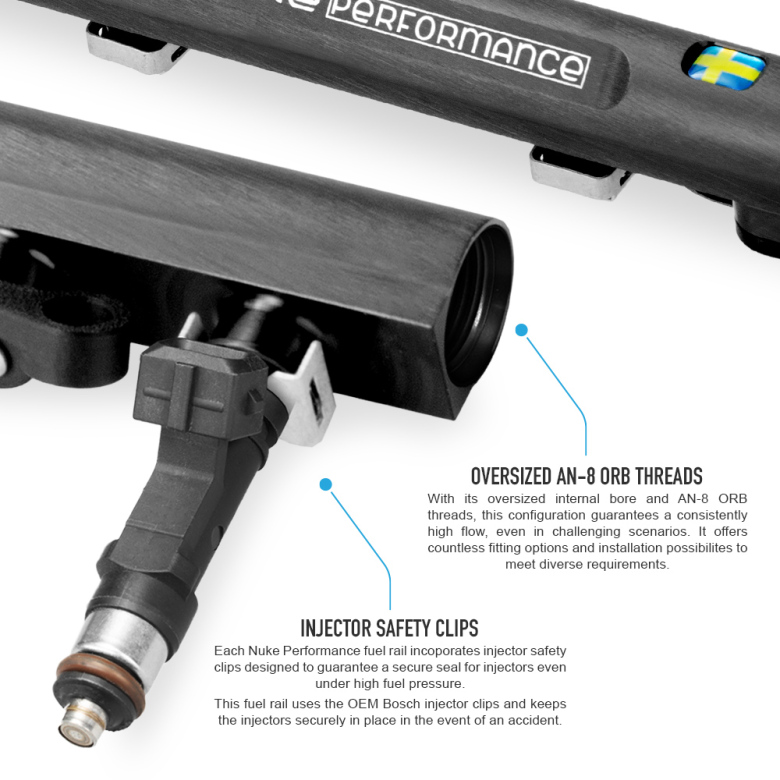 PERFORMANCE

OVERSIZED AN-8 ORB THREADS
With its oversized internal bore and AN-8 ORB threads, this configuration guarantees a consistently high flow, even in challenging scenarios. It offers countless fitting options and installation possibilites to meet diverse requirements.

INJECTOR SAFETY CLIPS
Each Nuke Performance fuel rail incoporates injector safety clips designed to guarantee a secure seal for injectors even under high fuel pressure.

This fuel rail uses the OEM Bosch injector clips and keeps the injectors securely in place in the event of an accident.