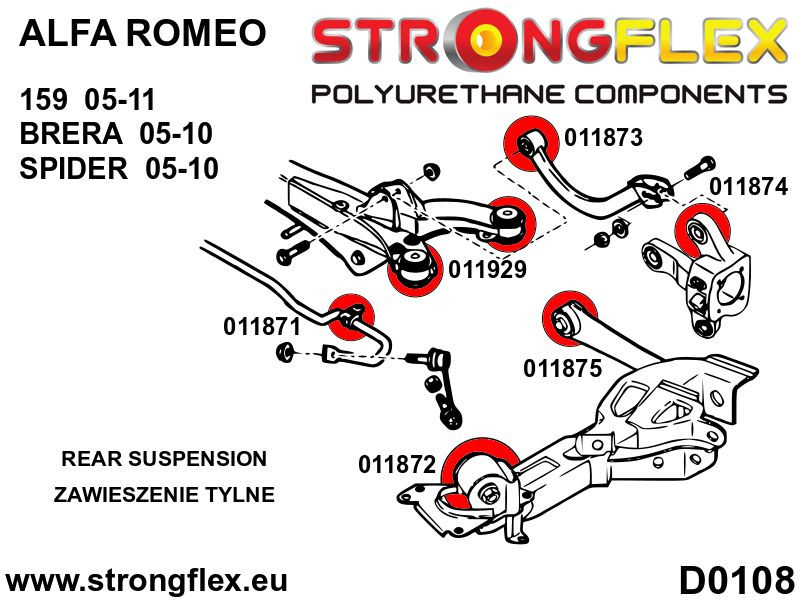 ALFA ROMEO

159 05-11
BRERA 05-10
SPIDER 05-10

STRONGFLEX
POLYURETHANE COMPONENTS

011873
011874
011929
011871
011875
011872

REAR SUSPENSION
ZAWIESZENIE TYLNE

www.strongflex.eu

D0108