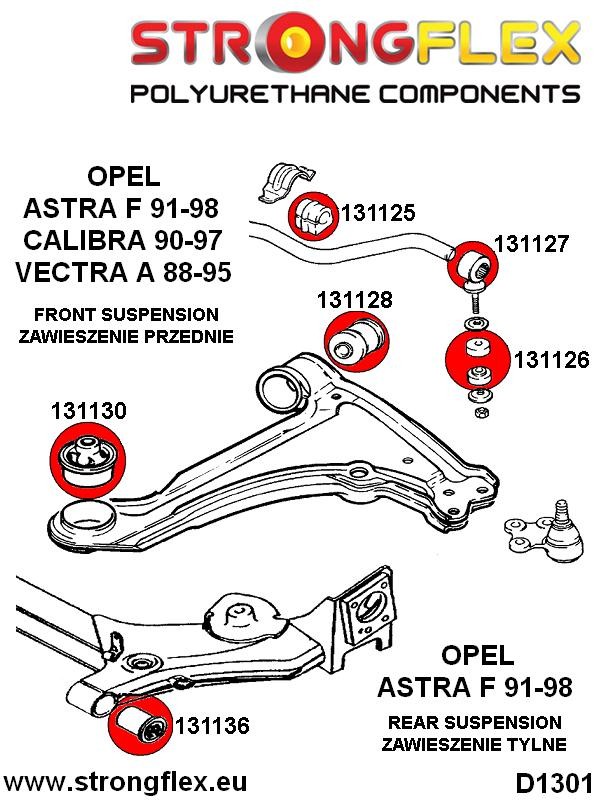 STRONGFLEX
POLYURETHANE COMPONENTS

OPEL
ASTRA F 91-98
CALIBRA 90-97
VECTRA A 88-95

FRONT SUSPENSION
ZAWIESZENIE PRZEDNIE

131125
131127
131128
131126
131130

OPEL
ASTRA F 91-98

REAR SUSPENSION
ZAWIESZENIE TYLNE

131136

www.strongflex.eu

D1301