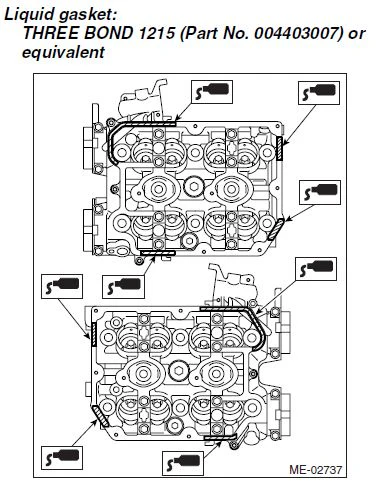 Liquid gasket:
THREE BOND 1215 (Part No. 004403007) or equivalent

ME-02737