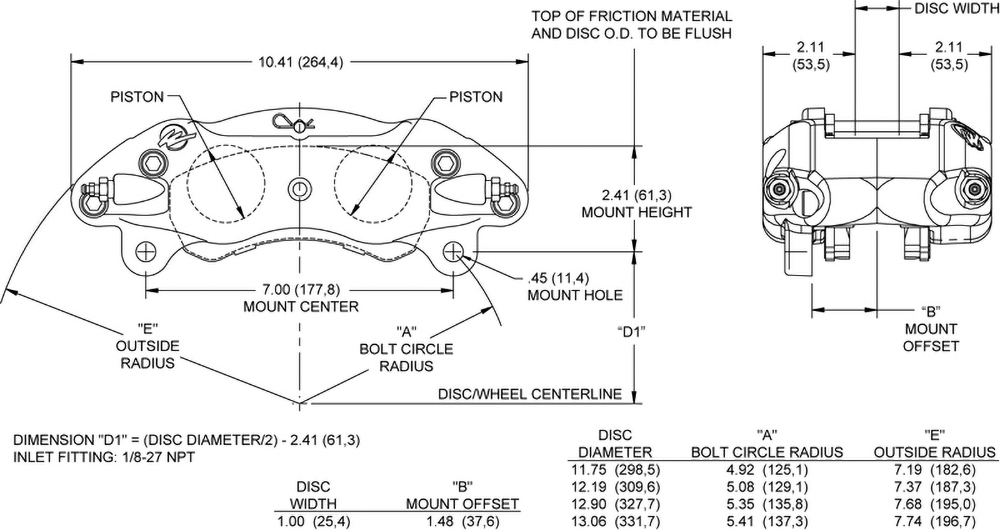 TOP OF FRICTION MATERIAL AND DISC O.D. TO BE FLUSH

DISC WIDTH

10.41 (264,4)

2.11 (53,5)

2.11 (53,5)

PISTON

PISTON

2.41 (61,3) MOUNT HEIGHT

.45 (11,4) MOUNT HOLE

7.00 (177,8) MOUNT CENTER

"E" OUTSIDE RADIUS

"A" BOLT CIRCLE RADIUS

"D1"

"B" MOUNT OFFSET

DISC/WHEEL CENTERLINE

DIMENSION "D1" = (DISC DIAMETER/2) - 2.41 (61,3)
INLET FITTING: 1/8-27 NPT

| DISC WIDTH | "B" MOUNT OFFSET |
|---|---|
| 1.00 (25,4) | 1.48 (37,6) |

| DISC DIAMETER | "A" BOLT CIRCLE RADIUS | "E" OUTSIDE RADIUS |
|---|---|---|
| 11.75 (298,5) | 4.92 (125,1) | 7.19 (182,6) |
| 12.19 (309,6) | 5.08 (129,1) | 7.37 (187,3) |
| 12.90 (327,7) | 5.35 (135,8) | 7.68 (195,0) |
| 13.06 (331,7) | 5.41 (137,3) | 7.74 (196,7) |