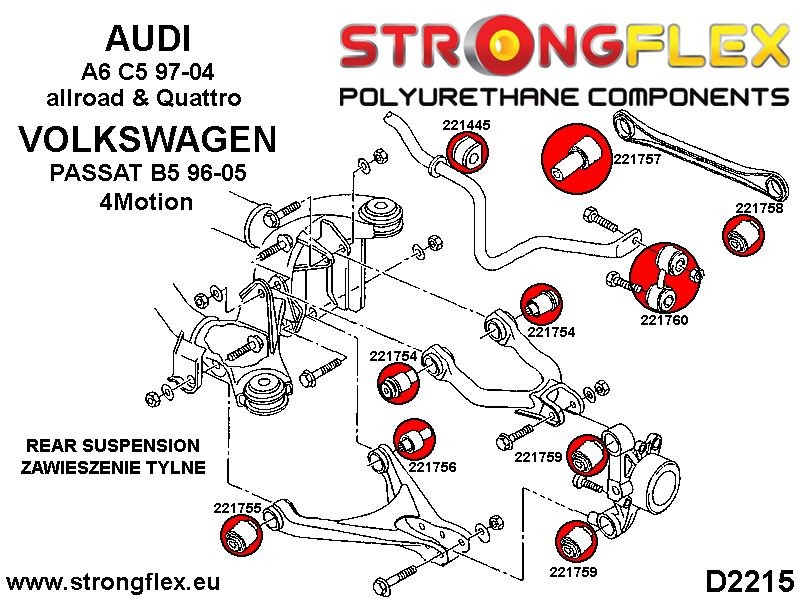 AUDI
A6 C5 97-04
allroad & Quattro

VOLKSWAGEN
PASSAT B5 96-05
4Motion

STRONGFLEX
POLYURETHANE COMPONENTS

221445
221757
221758
221760
221754
221754
221756
221759
221755
221759

REAR SUSPENSION
ZAWIESZENIE TYLNE

www.strongflex.eu

D2215