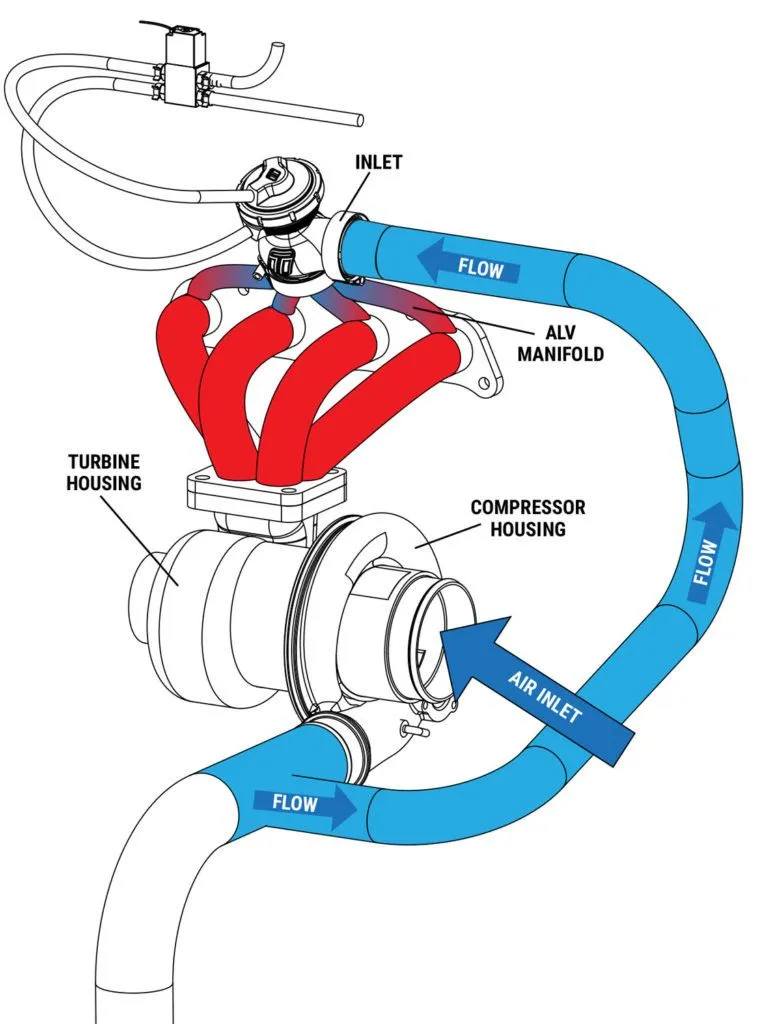 INLET

FLOW

ALV
MANIFOLD

TURBINE
HOUSING

COMPRESSOR
HOUSING

FLOW

AIR INLET

FLOW